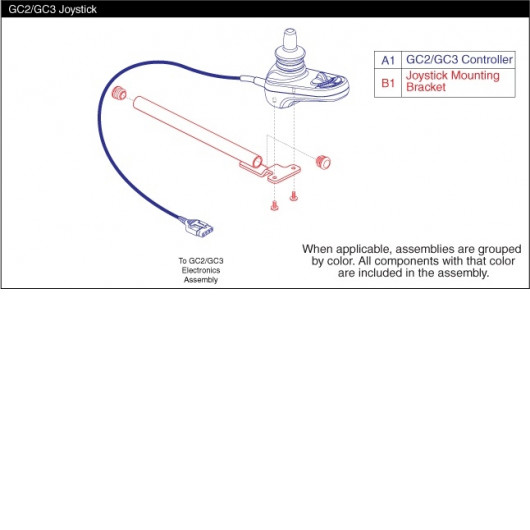 GC2/GC3 Joystick

| A1 | GC2/GC3 Controller |
|---|---|
| B1 | Joystick Mounting Bracket |

To GC2/GC3 Electronics Assembly

When applicable, assemblies are grouped by color. All components with that color are included in the assembly.